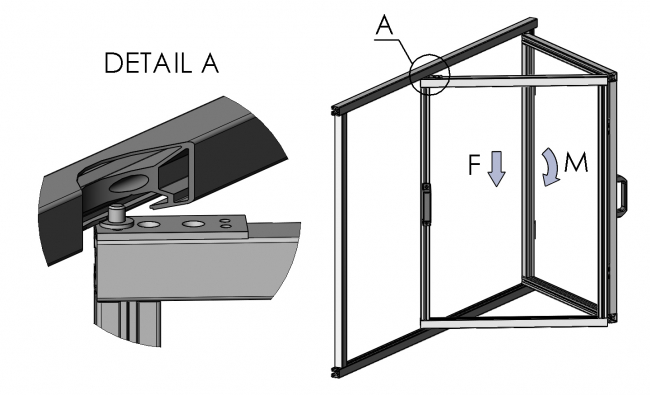 DETAIL A

A

F

M