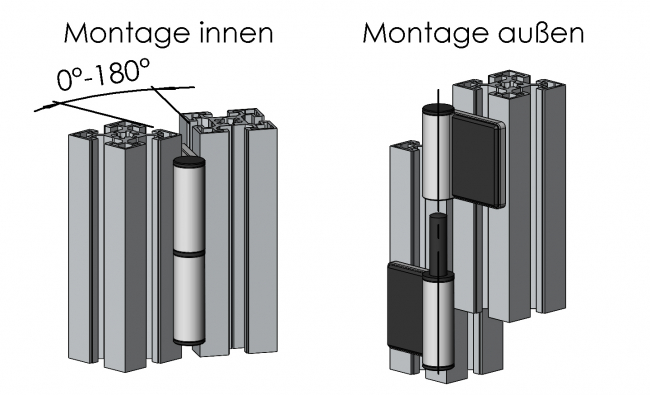 Montage innen

0°-180°

Montage außen